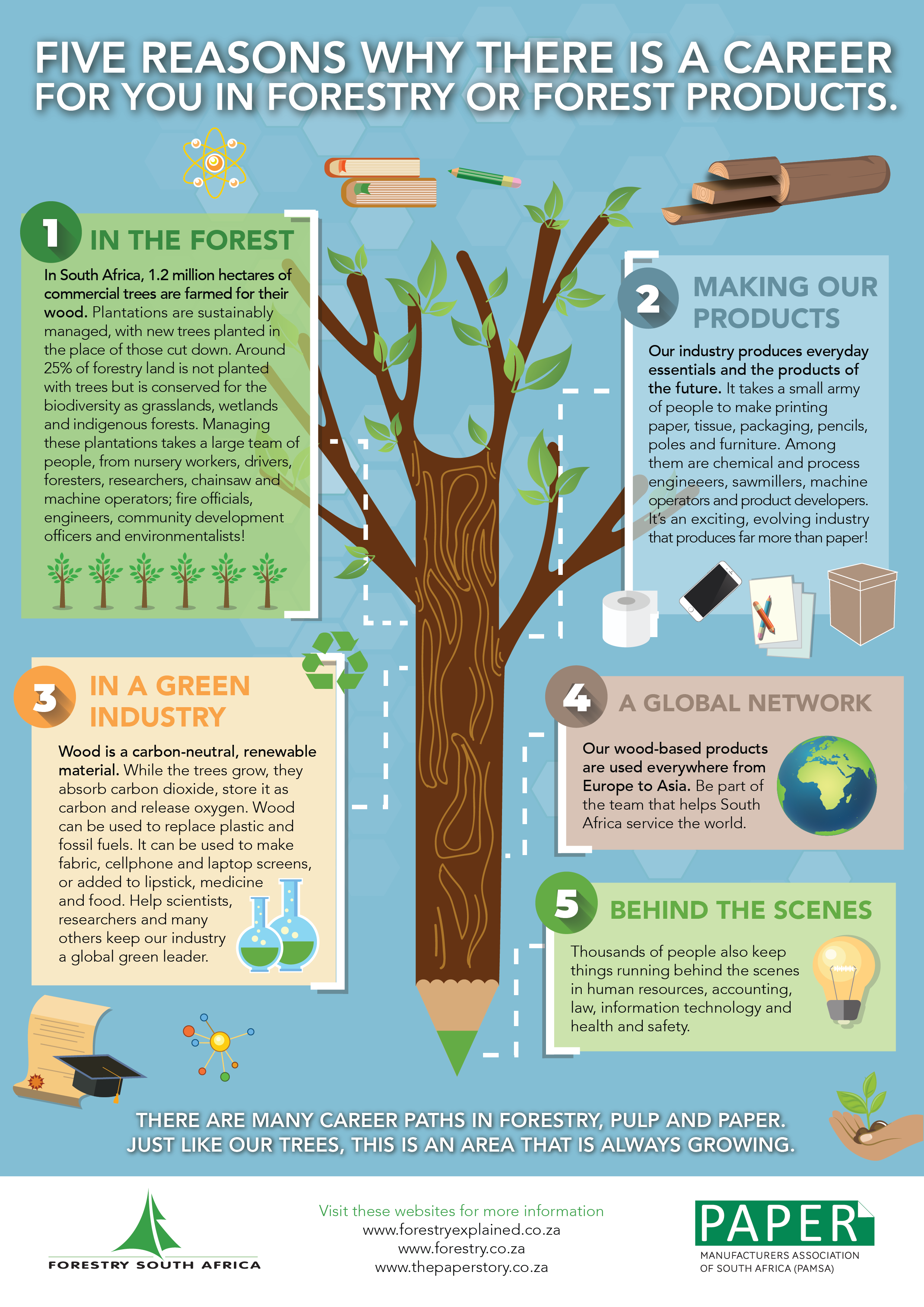 FIVE REASONS WHY THERE IS A CAREER FOR YOU IN FORESTRY OR FOREST PRODUCTS.

1 IN THE FOREST

In South Africa, 1.2 million hectares of commercial trees are farmed for their wood. Plantations are sustainably managed, with new trees planted in the place of those cut down. Around 25% of forestry land is not planted with trees but is conserved for the biodiversity as grasslands, wetlands and indigenous forests. Managing these plantations takes a large team of people, from nursery workers, drivers, foresters, researchers, chainsaw and machine operators; fire officials, engineers, community development officers and environmentalists!

2 MAKING OUR PRODUCTS

Our industry produces everyday essentials and the products of the future. It takes a small army of people to make printing paper, tissue, packaging, pencils, poles and furniture. Among them are chemical and process engineeers, sawmillers, machine operators and product developers. It's an exciting, evolving industry that produces far more than paper!

3 IN A GREEN INDUSTRY

Wood is a carbon-neutral, renewable material. While the trees grow, they absorb carbon dioxide, store it as carbon and release oxygen. Wood can be used to replace plastic and fossil fuels. It can be used to make fabric, cellphone and laptop screens, or added to lipstick, medicine and food. Help scientists, researchers and many others keep our industry a global green leader.

4 A GLOBAL NETWORK

Our wood-based products are used everywhere from Europe to Asia. Be part of the team that helps South Africa service the world.

5 BEHIND THE SCENES

Thousands of people also keep things running behind the scenes in human resources, accounting, law, information technology and health and safety.

THERE ARE MANY CAREER PATHS IN FORESTRY, PULP AND PAPER. JUST LIKE OUR TREES, THIS IS AN AREA THAT IS ALWAYS GROWING.

FORESTRY SOUTH AFRICA

Visit these websites for more information
www.forestryexplained.co.za
www.forestry.co.za
www.thepaperstory.co.za

PAPER
MANUFACTURERS ASSOCIATION OF SOUTH AFRICA (PAMSA)