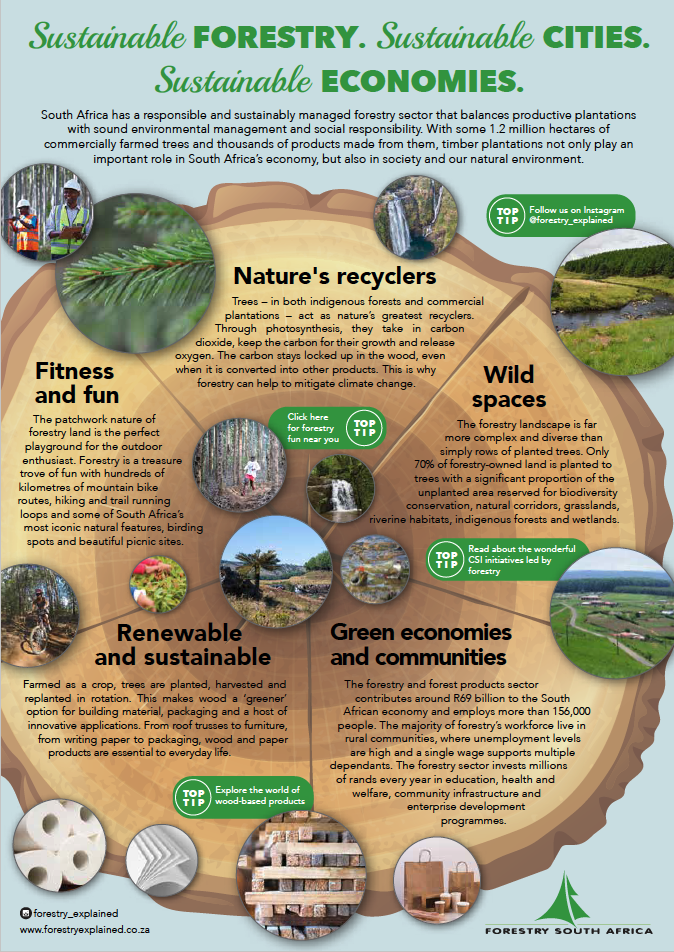 Sustainable FORESTRY. Sustainable CITIES. Sustainable ECONOMIES.

South Africa has a responsible and sustainably managed forestry sector that balances productive plantations with sound environmental management and social responsibility. With some 1.2 million hectares of commercially farmed trees and thousands of products made from them, timber plantations not only play an important role in South Africa's economy, but also in society and our natural environment.

TOP TIP Follow us on Instagram @forestry_explained

Nature's recyclers

Trees – in both indigenous forests and commercial plantations – act as nature's greatest recyclers. Through photosynthesis, they take in carbon dioxide, keep the carbon for their growth and release oxygen. The carbon stays locked up in the wood, even when it is converted into other products. This is why forestry can help to mitigate climate change.

Fitness and fun

The patchwork nature of forestry land is the perfect playground for the outdoor enthusiast. Forestry is a treasure trove of fun with hundreds of kilometres of mountain bike routes, hiking and trail running loops and some of South Africa's most iconic natural features, birding spots and beautiful picnic sites.

Click here for forestry fun near you TOP TIP

Wild spaces

The forestry landscape is far more complex and diverse than simply rows of planted trees. Only 70% of forestry-owned land is planted to trees with a significant proportion of the unplanted area reserved for biodiversity conservation, natural corridors, grasslands, riverine habitats, indigenous forests and wetlands.

TOP TIP Read about the wonderful CSI initiatives led by forestry

Renewable and sustainable

Farmed as a crop, trees are planted, harvested and replanted in rotation. This makes wood a 'greener' option for building material, packaging and a host of innovative applications. From roof trusses to furniture, from writing paper to packaging, wood and paper products are essential to everyday life.

Green economies and communities

The forestry and forest products sector contributes around R69 billion to the South African economy and employs more than 156,000 people. The majority of forestry's workforce live in rural communities, where unemployment levels are high and a single wage supports multiple dependants. The forestry sector invests millions of rands every year in education, health and welfare, community infrastructure and enterprise development programmes.

TOP TIP Explore the world of wood-based products

forestry_explained
www.forestryexplained.co.za

FORESTRY SOUTH AFRICA